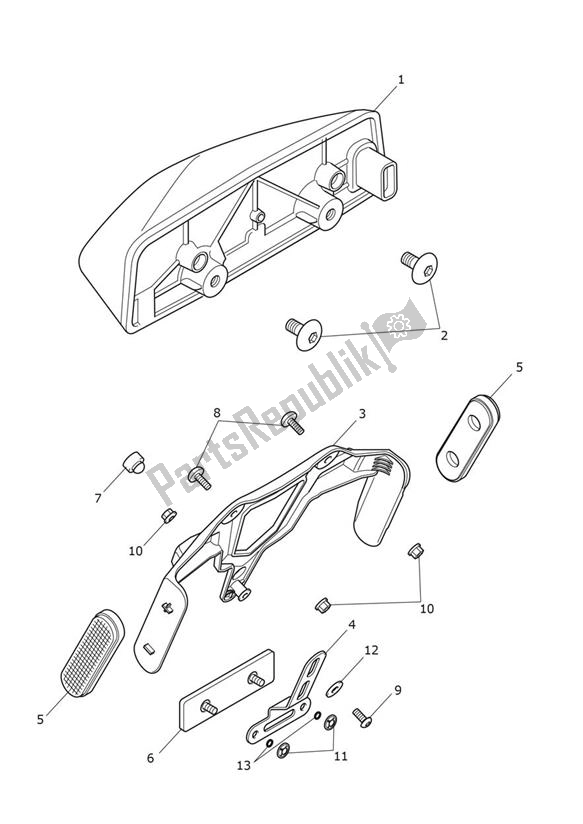 1
2
PartsRepublik
5
8
3
7
10
10
4
12
9
5
6
13
11