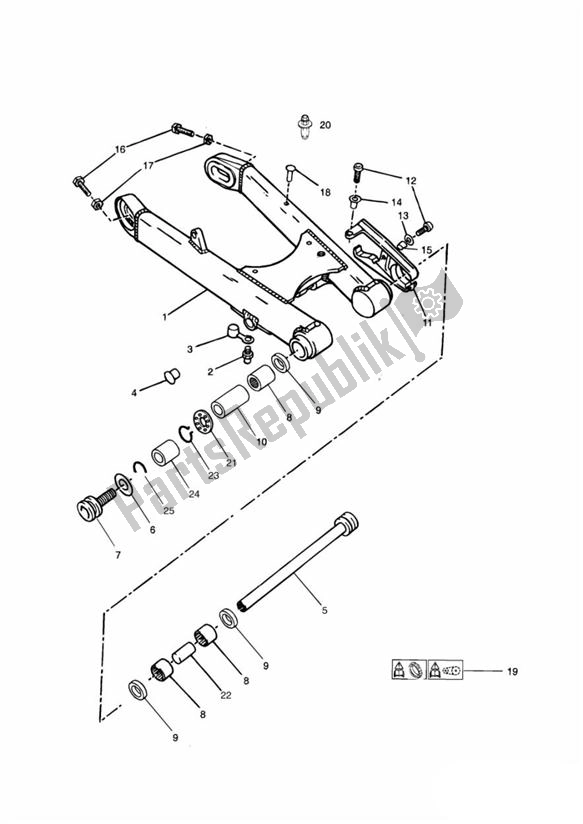 20
16
17
18
12
14
13
15
11
1
3
2
4
9
8
10
21
23
24
25
6
7
5
9
8
22
8
9
19
PartsRepublik