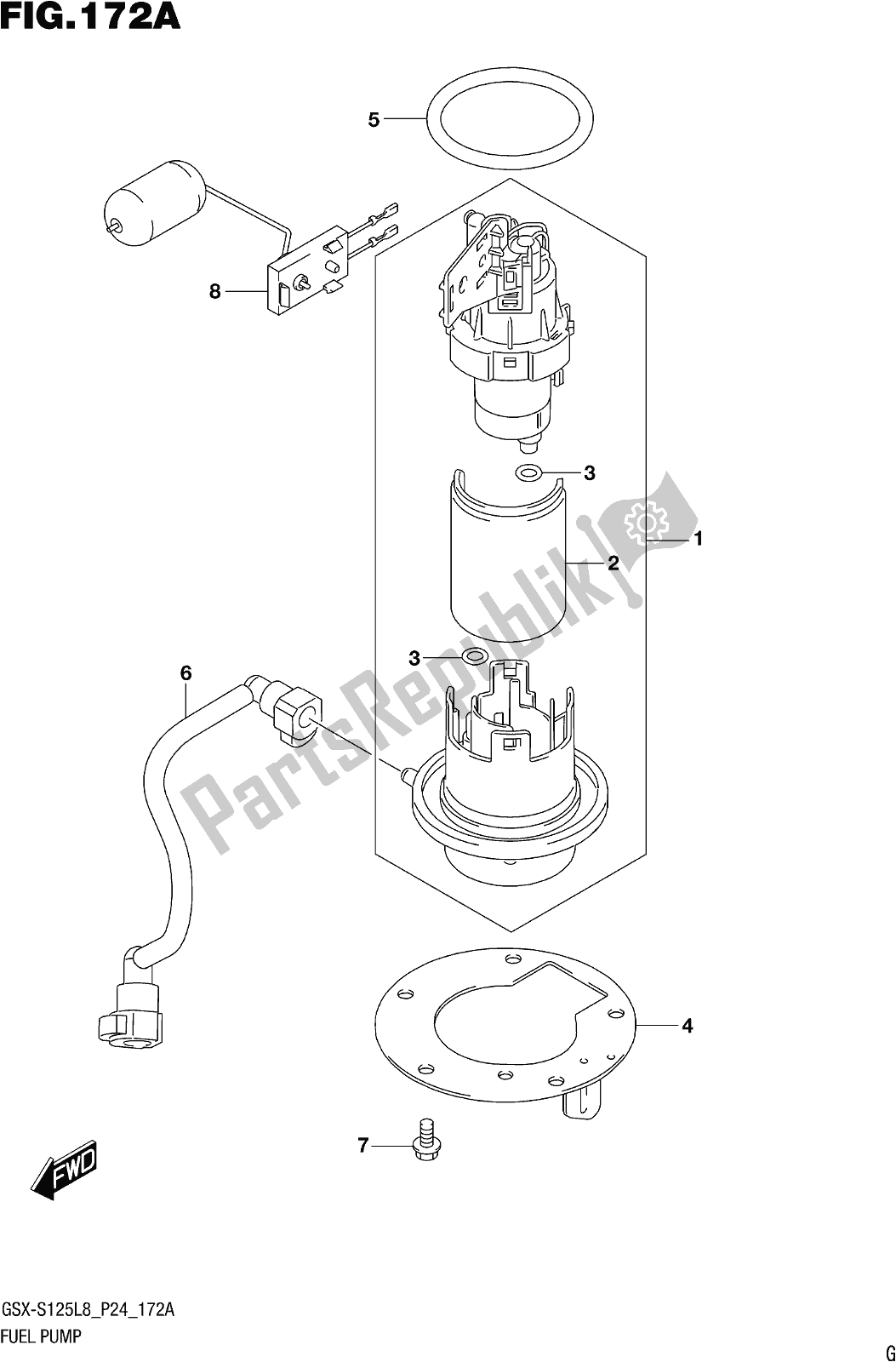 FIG.172A

5

8

3

1

2

3

6

4

7

FWD

PartsRepublik

GSX-S125L8_P24_172A
FUEL PUMP

G