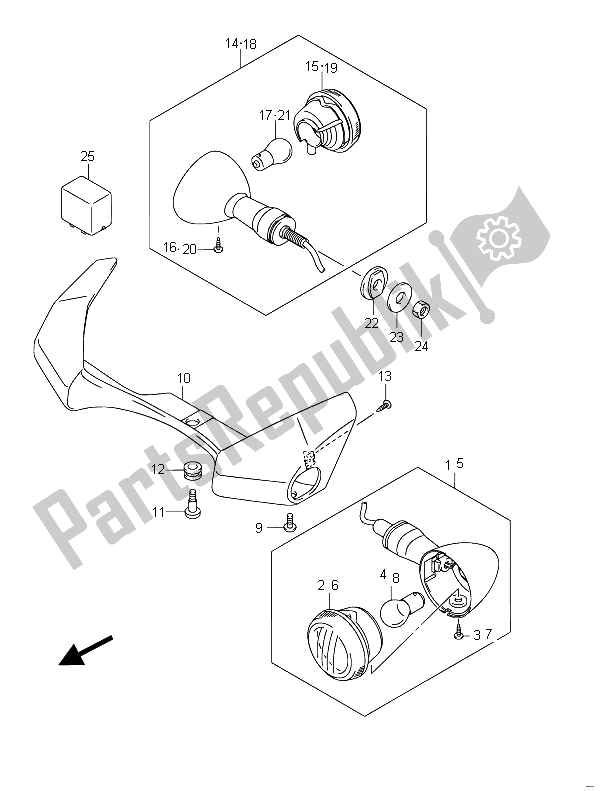 14·18
15·19
17·21
25
16·20
22
23
24
10
13
12
11
9
1 5
2 6
4 8
3 7
PartsRepublik