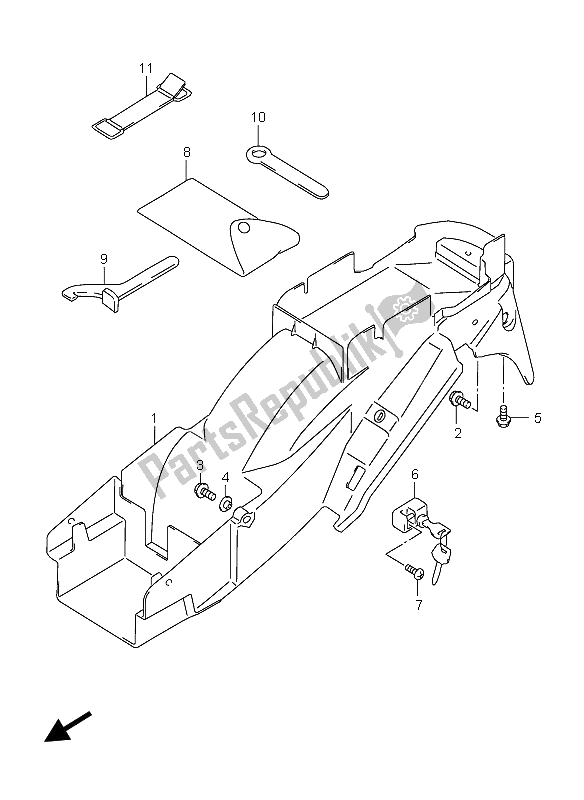 11
10
8
9
PartsRepublik
1
3
4
2
5
6
7