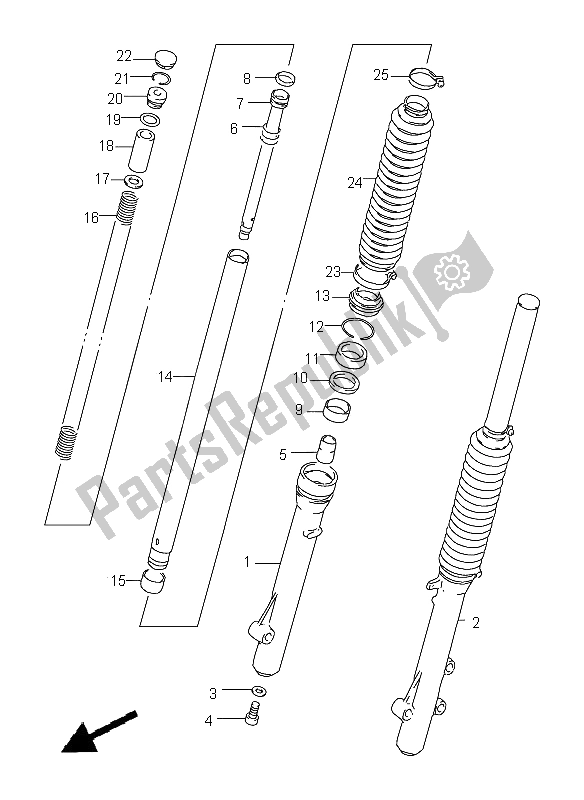 22
21
20
19
18
17
16
8
7
6
14
15
25
24
23
13
12
11
10
9
5
1
3
4
2
PartsRepublik