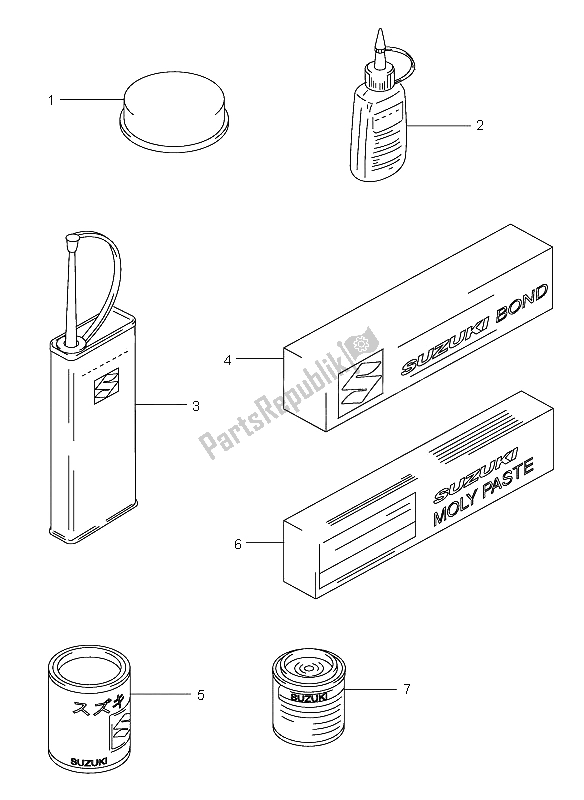 1

2

3

4

SUZUKI BOND

PartsRepublik

6

SUZUKI
MOLY PASTE

スズキ

SUZUKI

5

SUZUKI

7