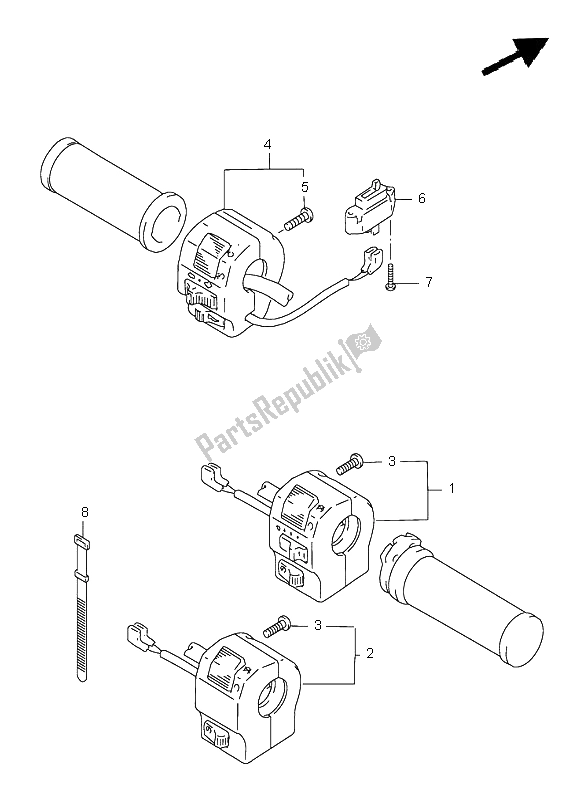 4
5
6
7
PartsRepublik
3
1
8
3
2