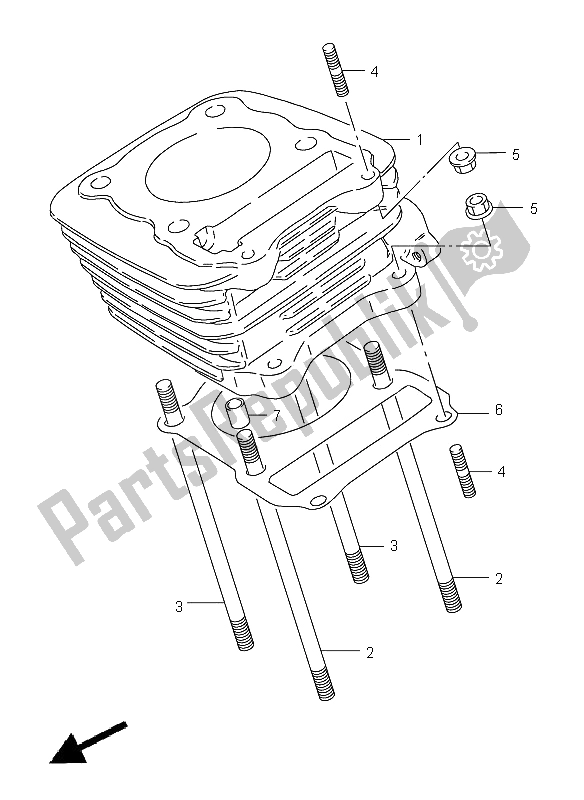 4
1
5
5
PartsRepublik
7
6
4
3
2
3
2