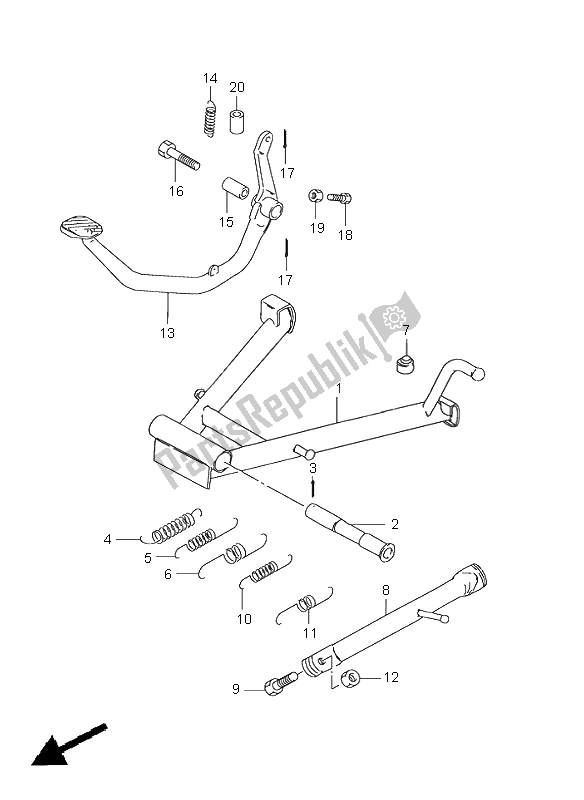 14
20
16
17
15
19
18
17
13
PartsRepublik
7
1
3
2
4
5
6
10
11
8
9
12