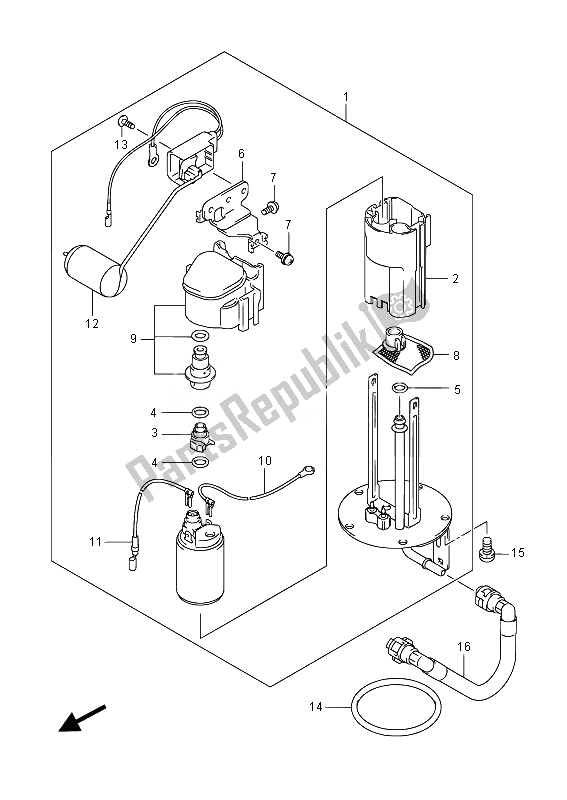 1
13
6
7
7
2
12
9
8
5
4
3
4
10
11
15
16
14
PartsRepublik