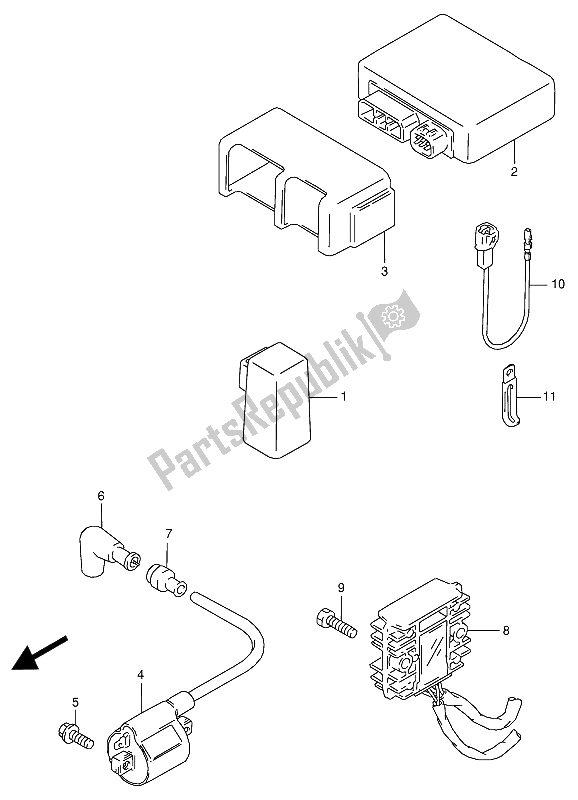 2

3

10

PartsRepublik

1

11

6

7

9

8

4

5