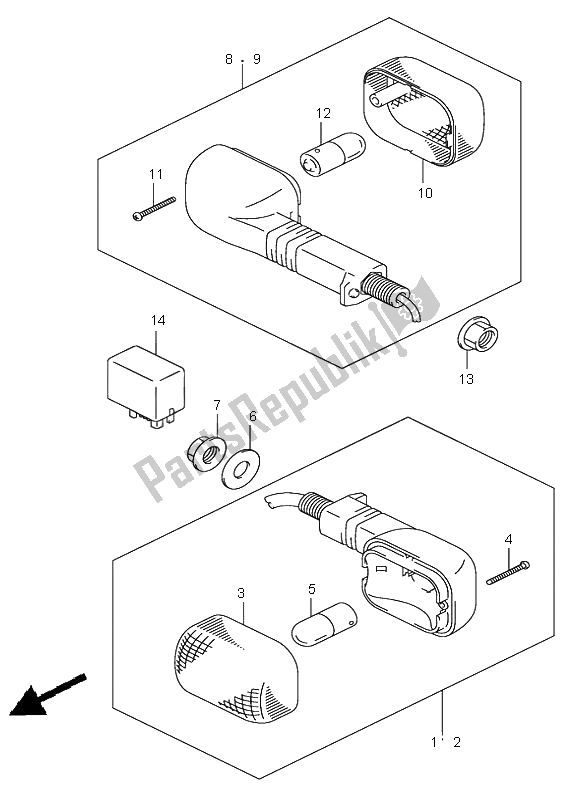 8 · 9
12
11
10
14
13
7
6
PartsRepublik
4
3
5
1 · 2