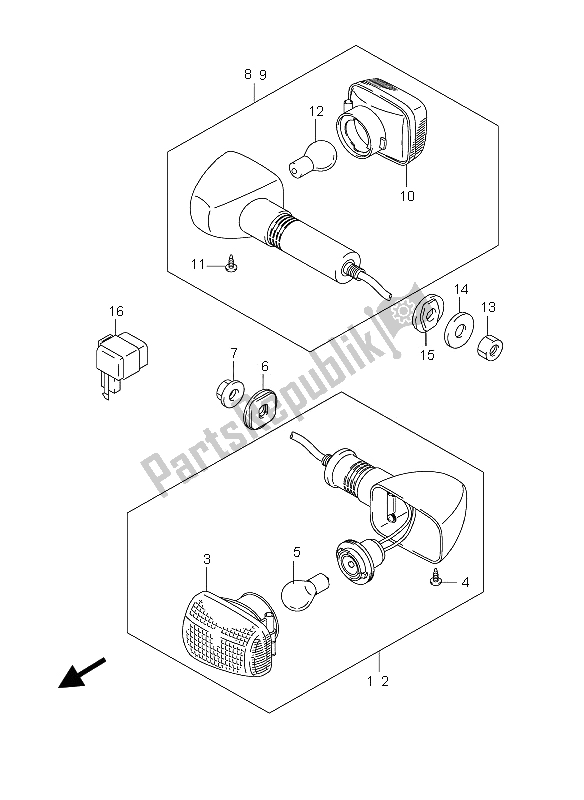 8 9
12
10
11
16
14
13
15
7
6
PartsRepublik
3
5
4
1 2