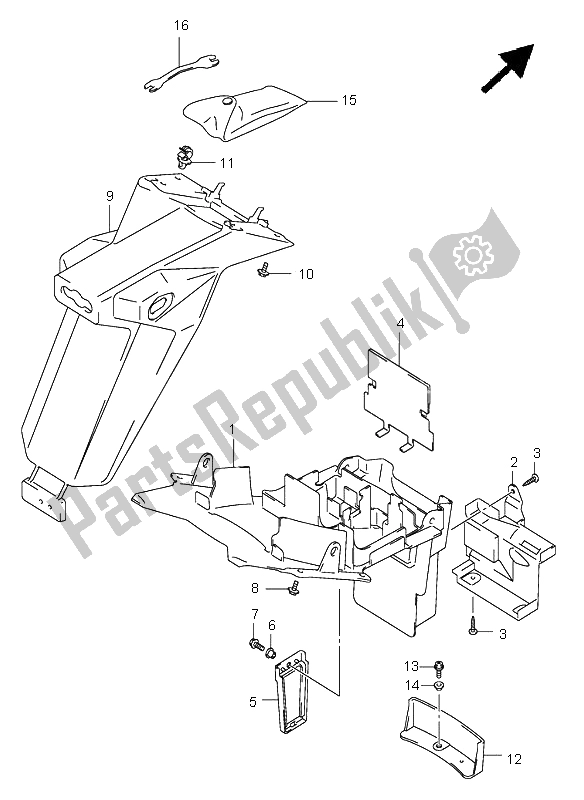 16
15
11
9
10
PartsRepublik
4
1
2
3
8
7
6
3
5
13
14
12