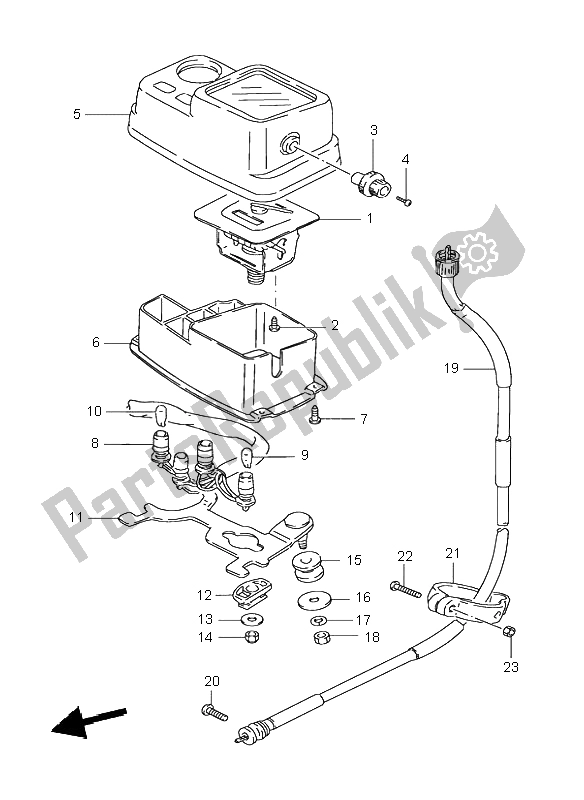 5
3
4
1
2
6
19
10
7
8
9
11
15
22
21
12
16
13
17
14
18
23
20
PartsRepublik