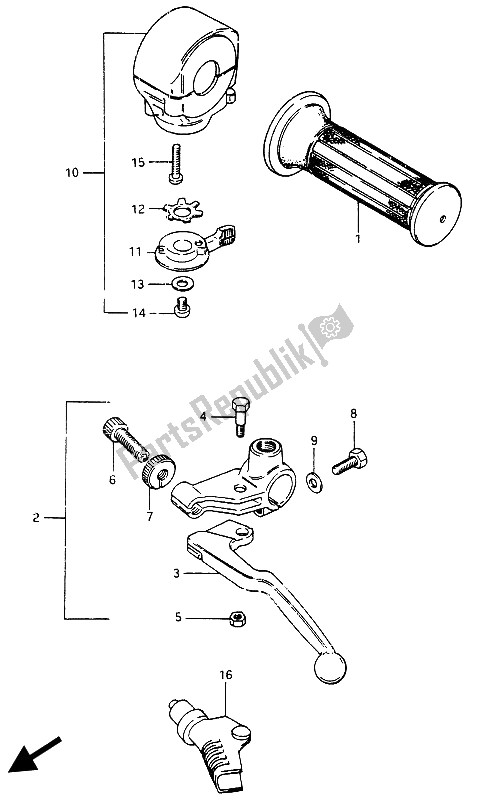 10
15
12
11
13
14
1
PartsRepublik
4
8
9
6
7
2
3
5
16