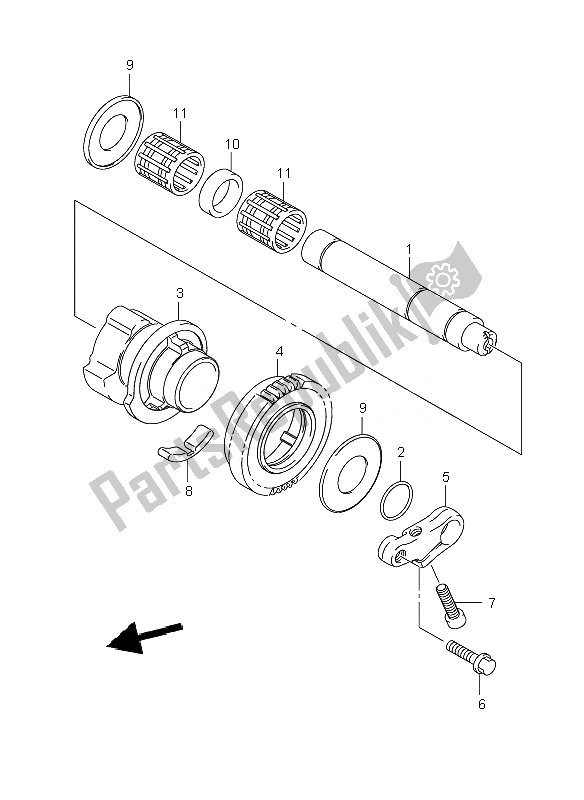 9
11
10
11
1
3
4
9
2
5
8
7
6
PartsRepublik