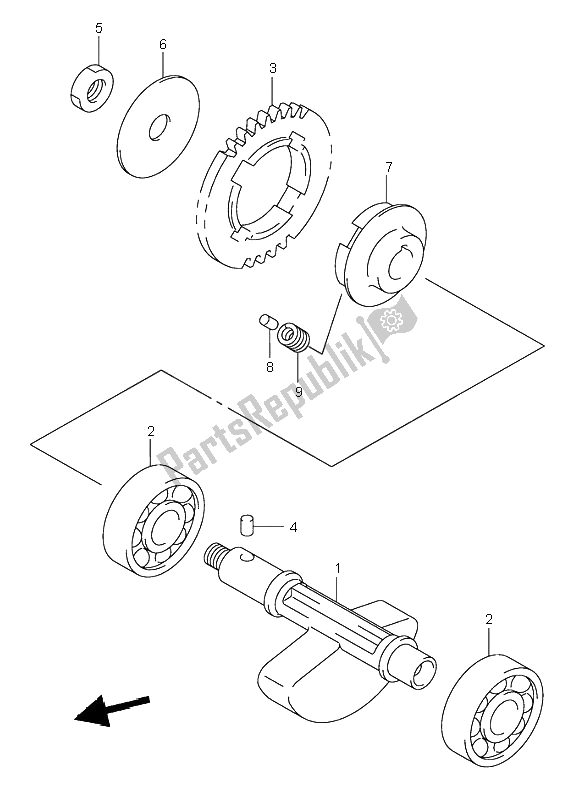 5
6
3
7
8
9
PartsRepublik
2
4
1
2