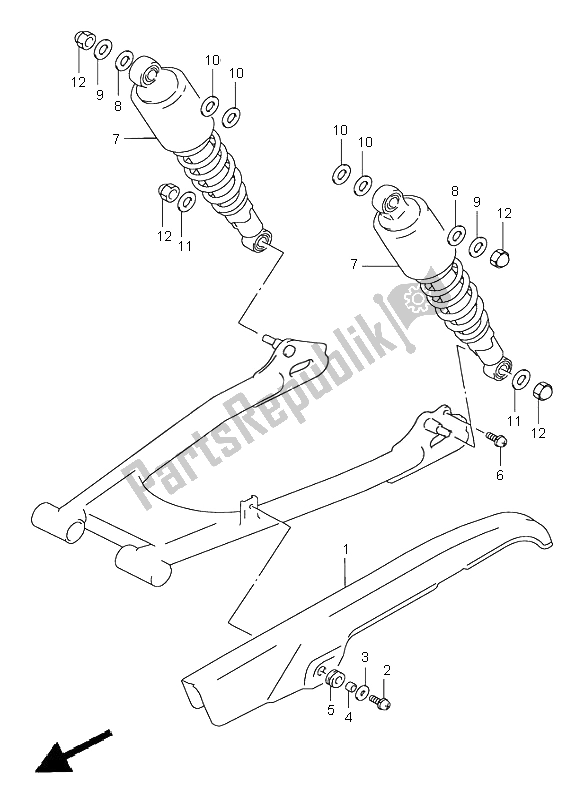 12
9
8
10
10
7
12
11
10
10
8
9
12
7
PartsRepublik
11
12
6
1
3
2
5
4