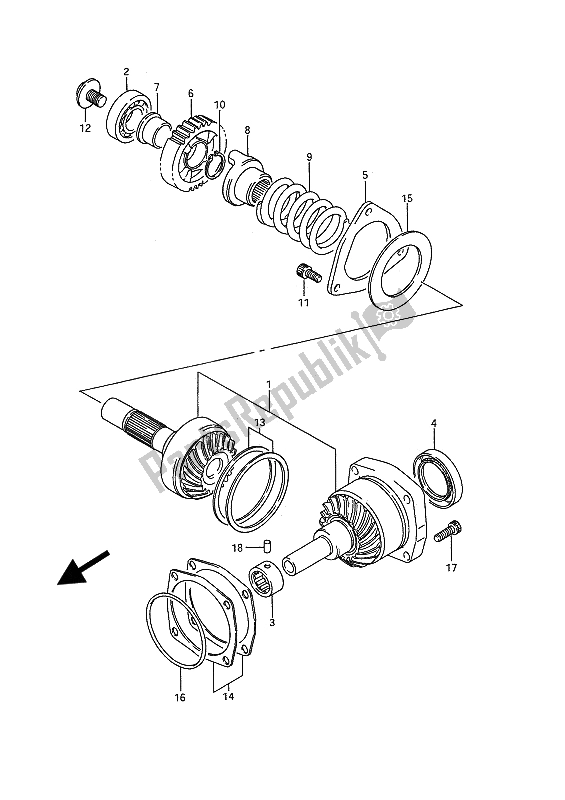 2
7
6
10
12
8
9
5
15
11
PartsRepublik
1
13
4
18
17
3
16
14