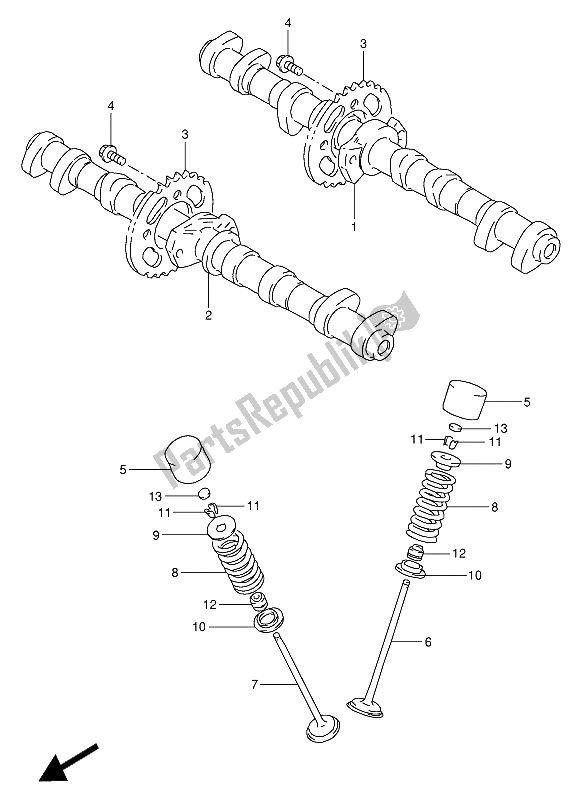 4
3
4
3
1
2
PartsRepublik
5
13
11
11
9
8
12
10
6
5
13
11
11
9
8
12
10
7