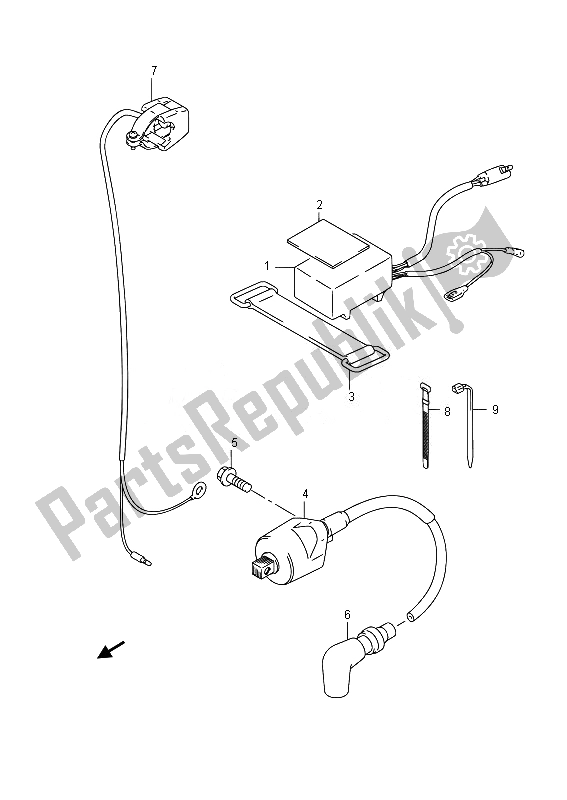 7
2
1
3
8
9
5
4
6
PartsRepublik