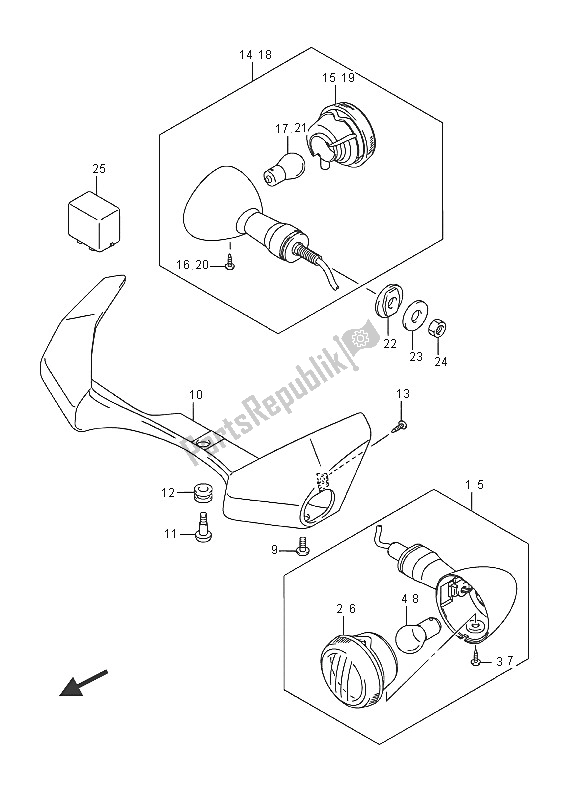 14 18
15 19
17 21
25
16 20
22
23
24
PartsRepublik
10
13
12
11
9
1 5
2 6
4 8
3 7