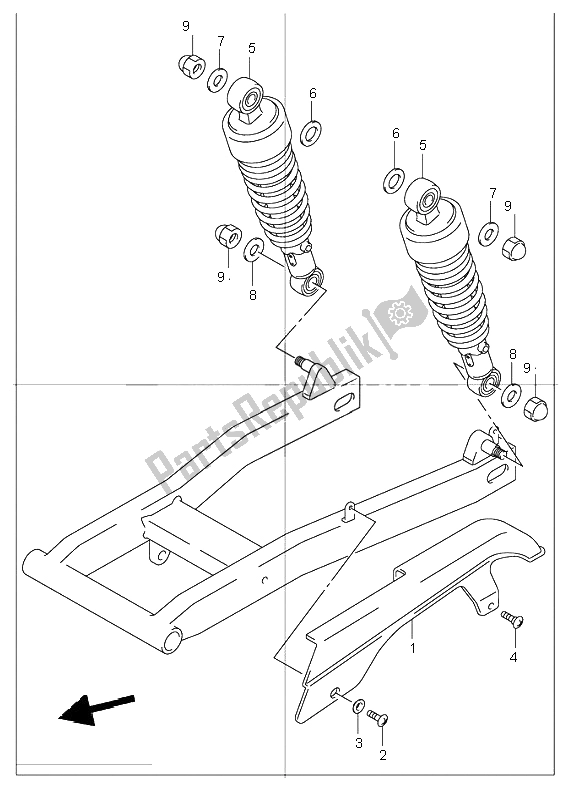 9
7
5
6
6
5
7
9
9
8
PartsRepublik
8
9
1
4
3
2