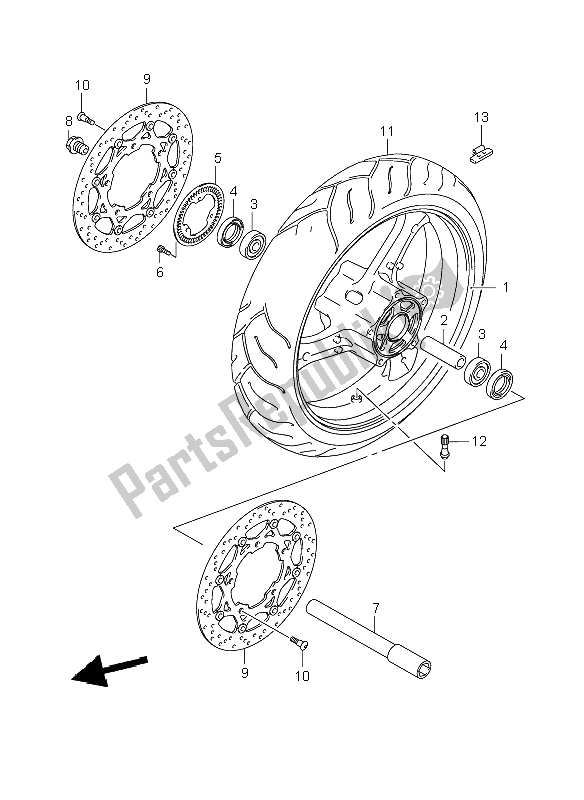 10
9
8
5
4
3
6
11
13
1
2
3
4
12
PartsRepublik
7
9
10