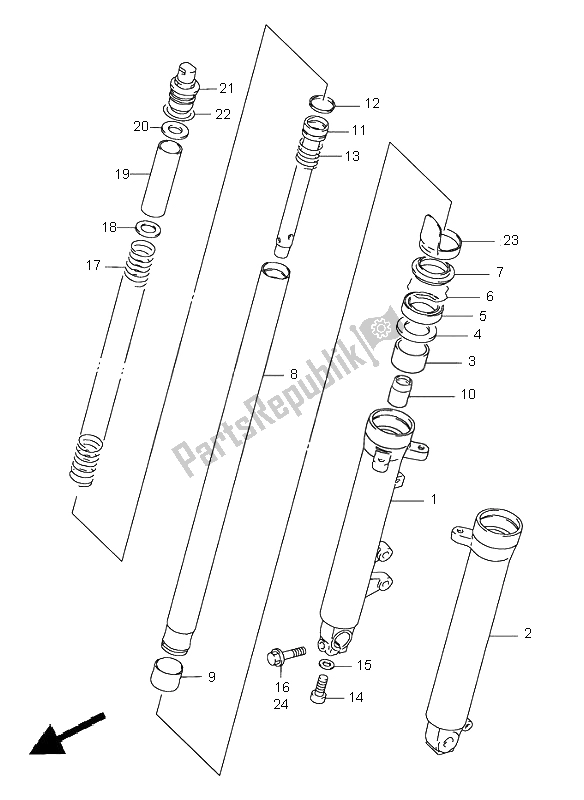 21
22
20
19
18
17
12
11
13
8
9
23
7
6
5
4
3
10
1
2
15
16
24
14
PartsRepublik