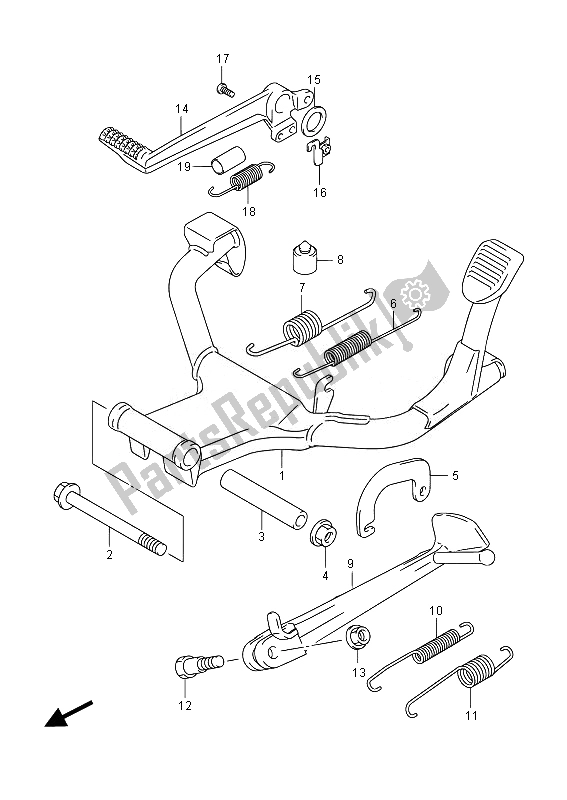 17
15
14
19
18
16
8
7
6
PartsRepublik
1
5
2
3
4
9
10
13
12
11