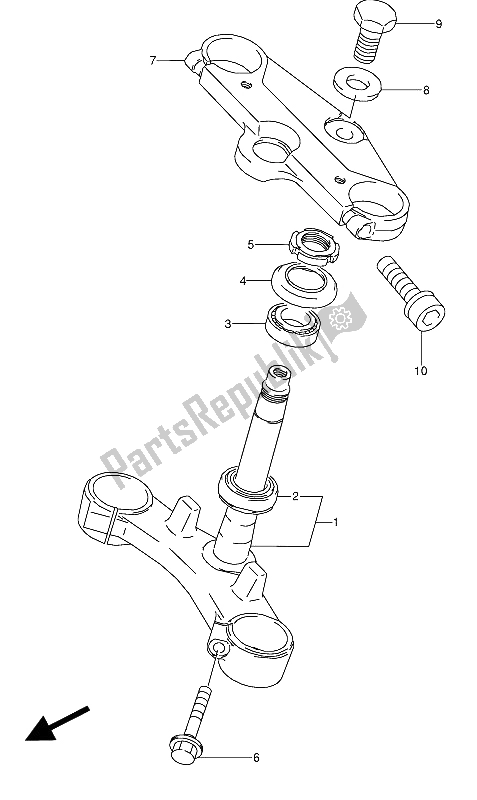 9
7
8
5
4
3
10
PartsRepublik
2
1
6