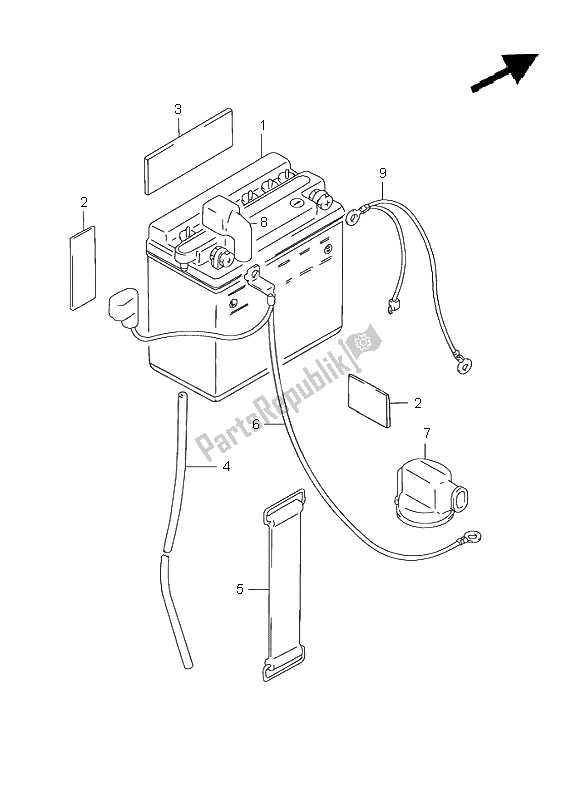 3
1
9
2
8
PartsRepublik
2
6
7
4
5