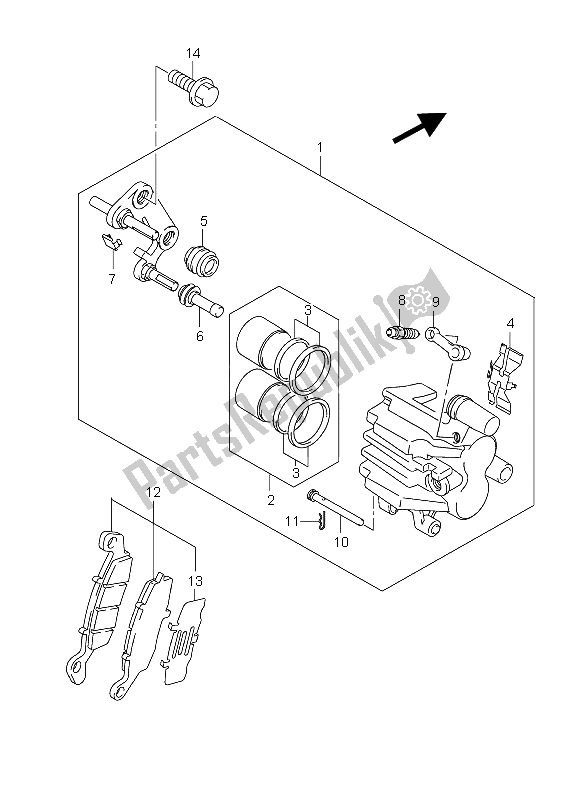 14
1
5
7
6
3
8
9
4
3
2
11
10
12
13
PartsRepublik