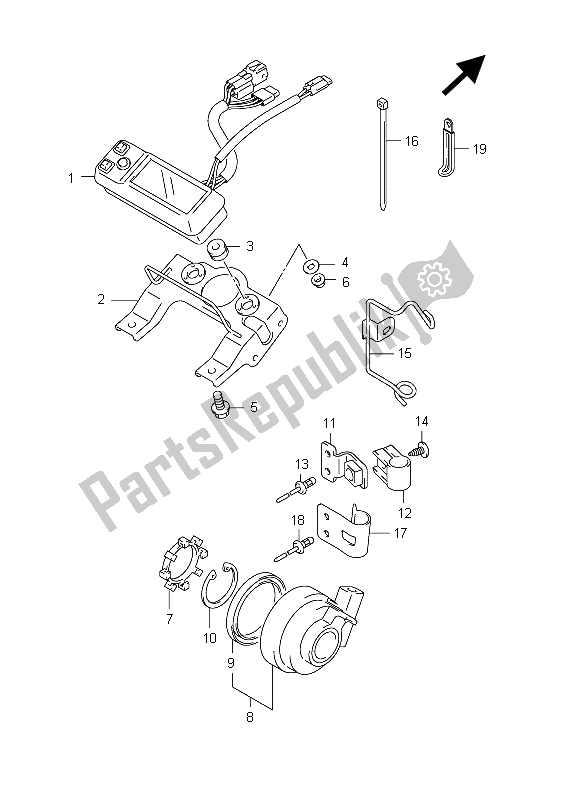 1
16
19
3
4
6
2
15
5
11
14
13
12
18
17
7
10
9
8
PartsRepublik