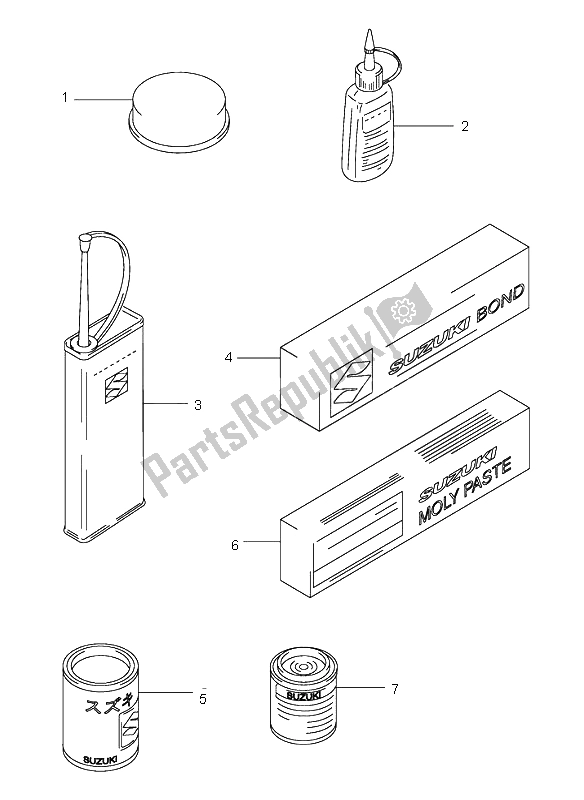 1

2

3

4

SUZUKI BOND

PartsRepublik

SUZUKI

MOLY PASTE

6

スズキ

SUZUKI

5

SUZUKI

7