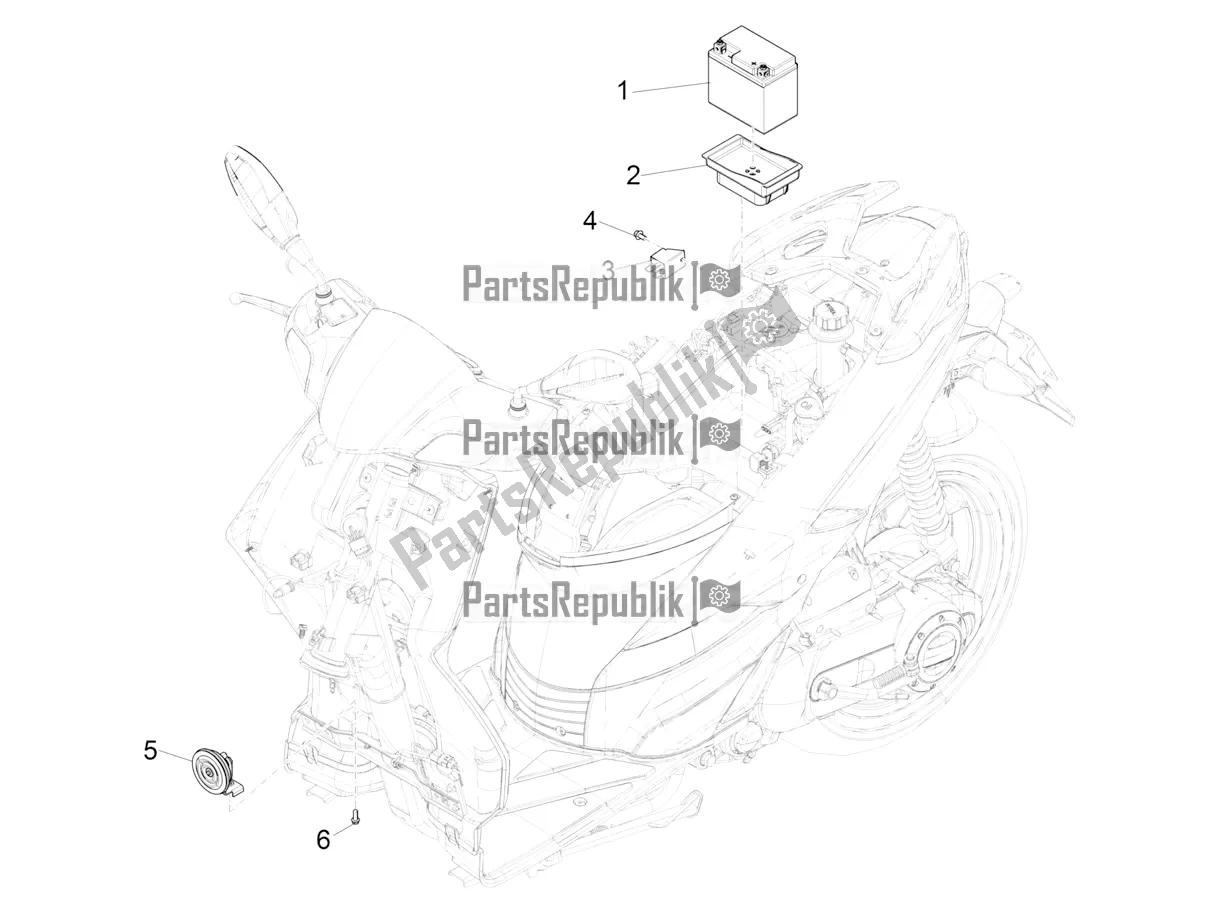 1
2
4
3
PartsRepublik
PartsRepublik
PartsRepublik
PartsRepublik
5
6