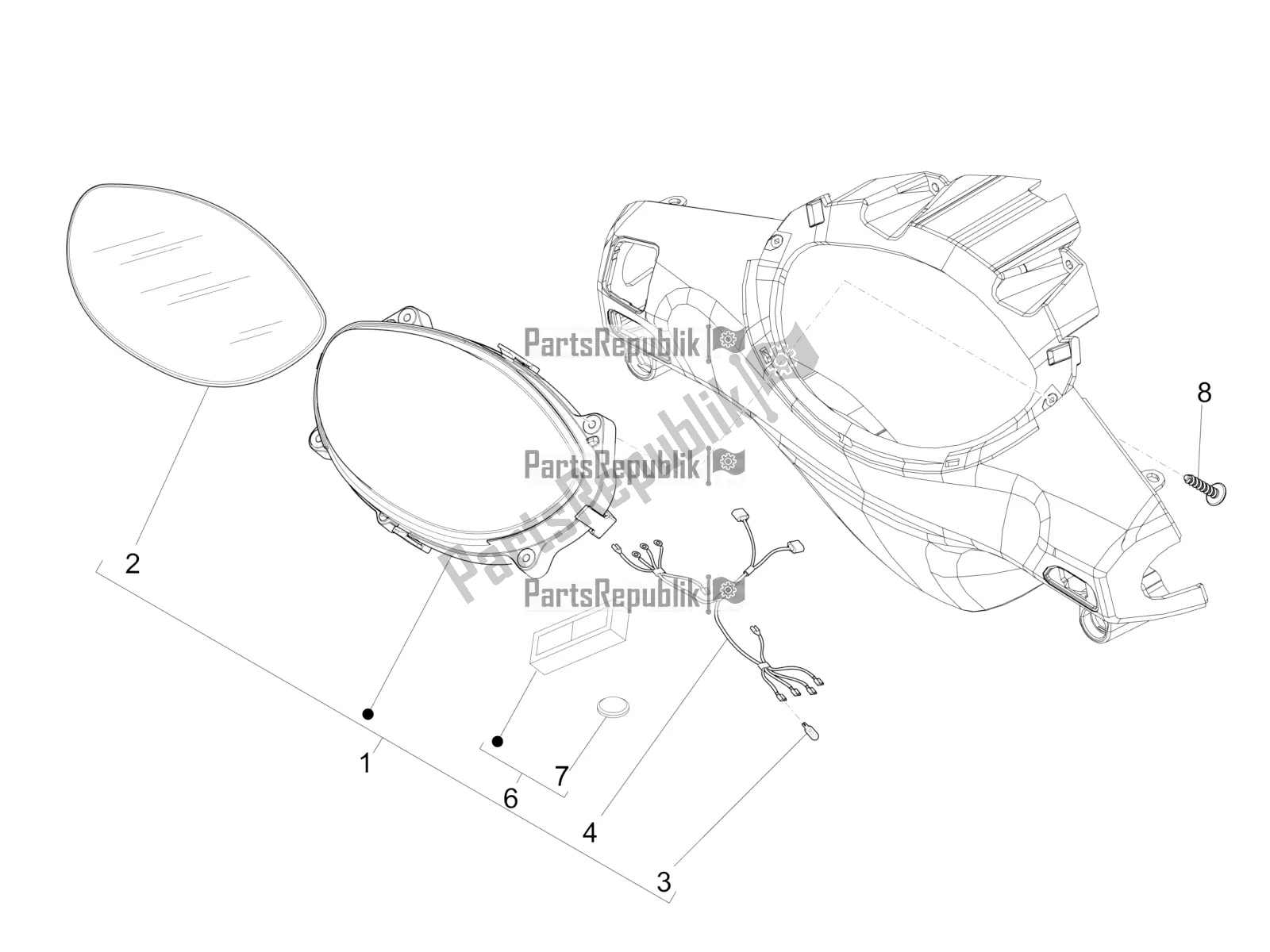 PartsRepublik

PartsRepublik

PartsRepublik

PartsRepublik

8

2

1

6

7

4

3