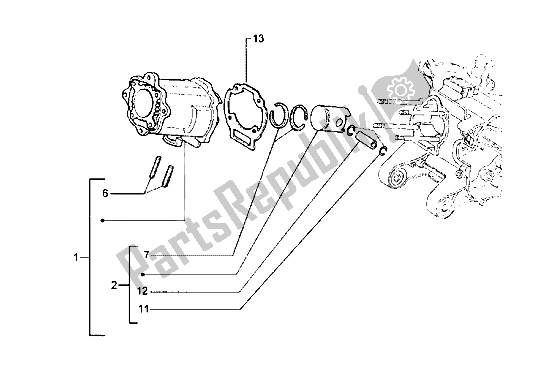 13

PartsRepublik

6

1

7

2

12

11