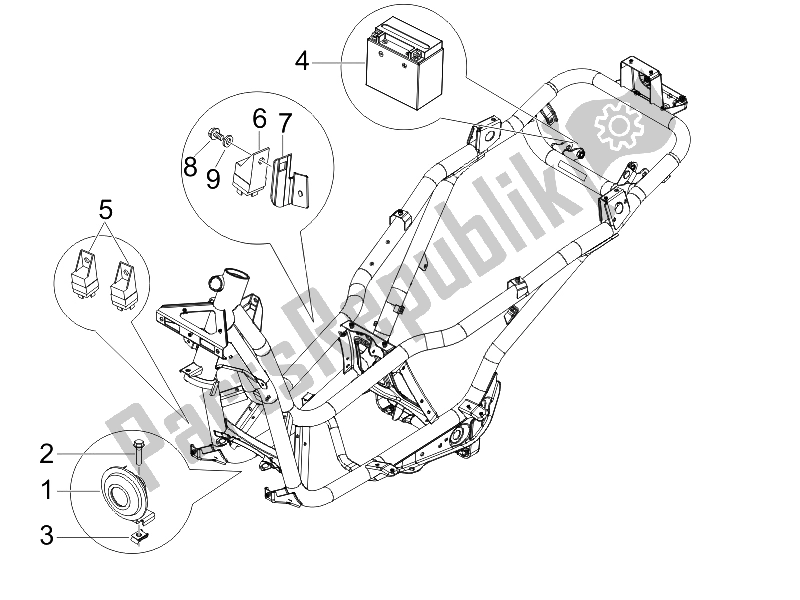 4
6
7
8
9
5
2
1
3
PartsRepublik