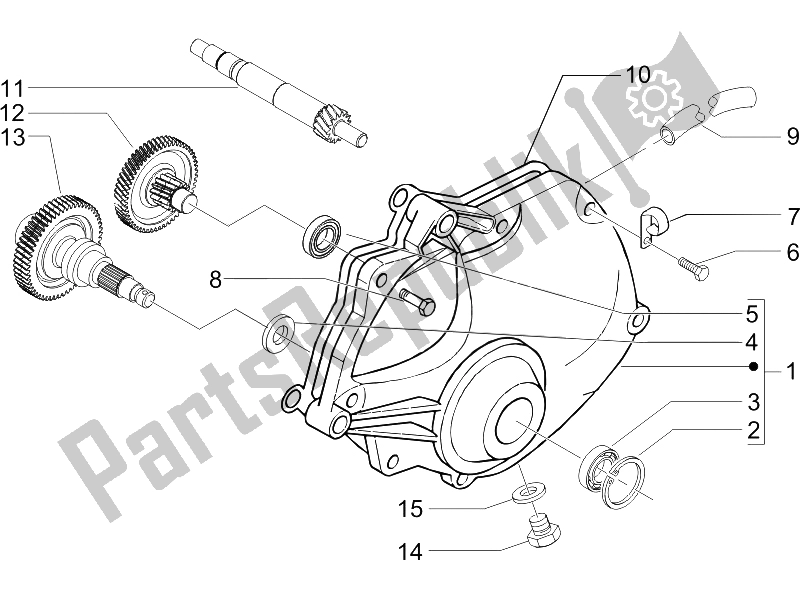 11
12
13
10
9
7
6
8
5
4
1
3
2
15
14
PartsRepublik