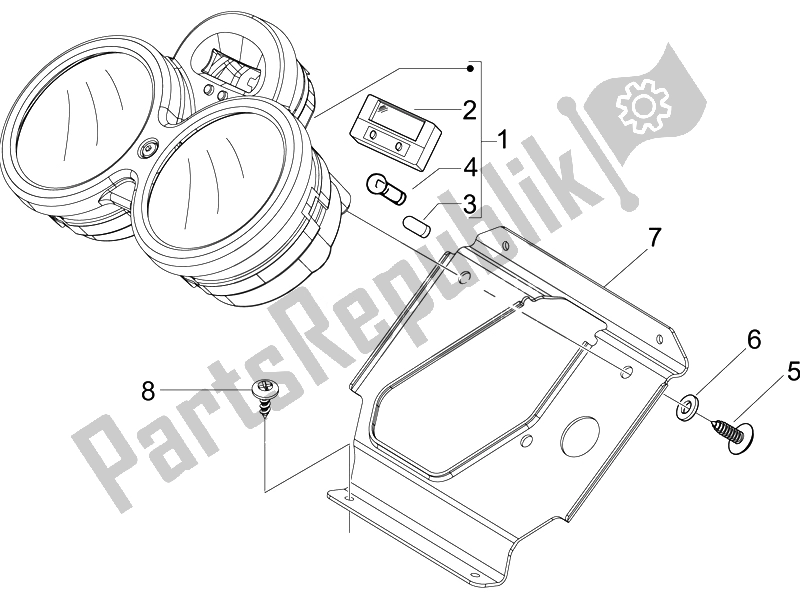 2
1
4
3
7
6
5
8
PartsRepublik