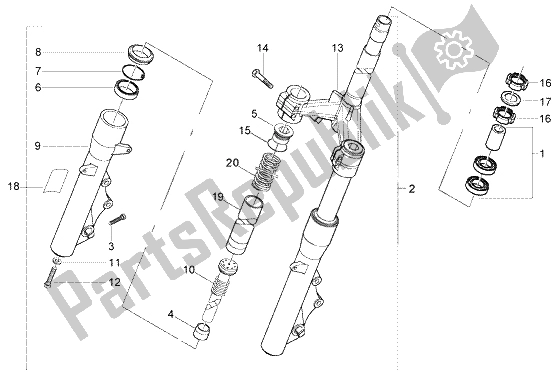 8
7
6
9
18
3
11
12
14
13
5
15
20
19
10
4
2
16
17
16
1
PartsRepublik