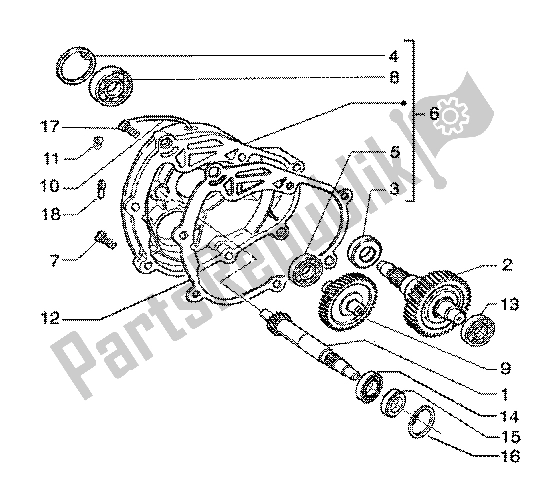 4
8
6
17
11
10
18
7
5
3
2
13
12
9
1
14
15
16
PartsRepublik