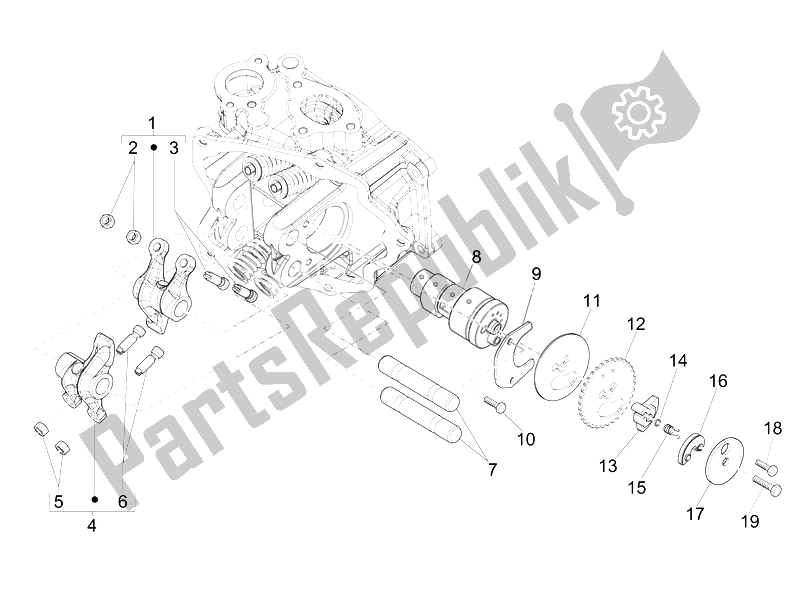 PartsRepublik

1
2
3
8
9
11
12
14
16
18
10
7
13
15
17
19
5
6
4