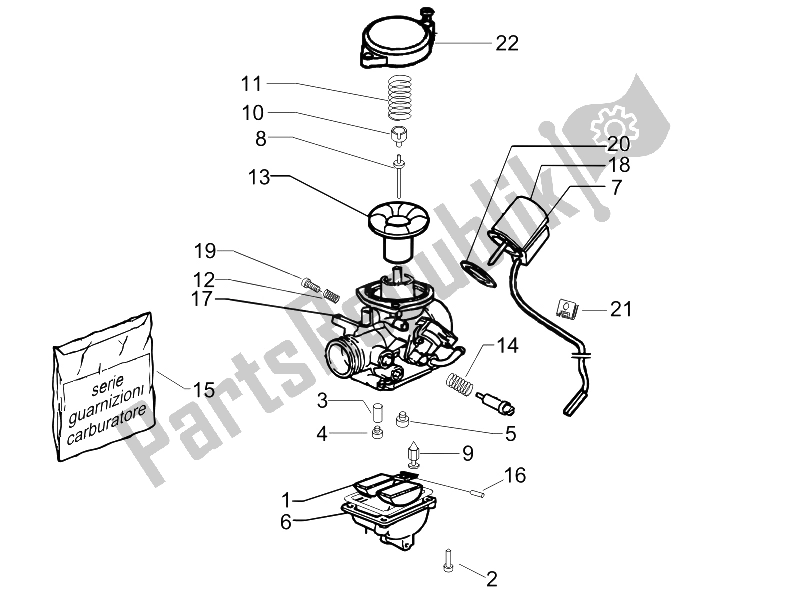 22
11
10
8
20
18
7
13
19
12
17
21
14
serie guarnizioni carburatore
15
3
4
5
9
16
1
6
2
PartsRepublik