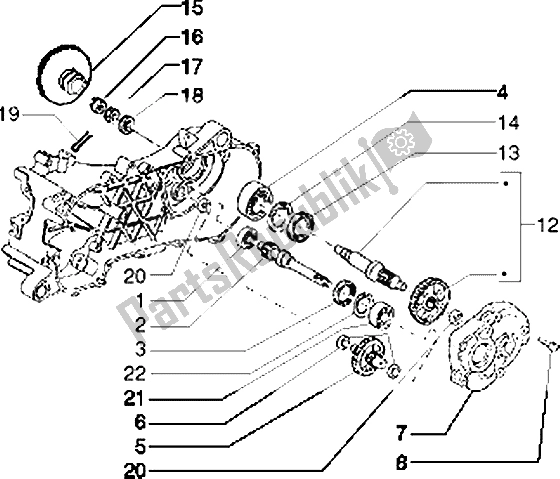 15
16
17
18
19
4
14
13
12
20
1
2
3
22
21
6
5
20
7
8
PartsRepublik