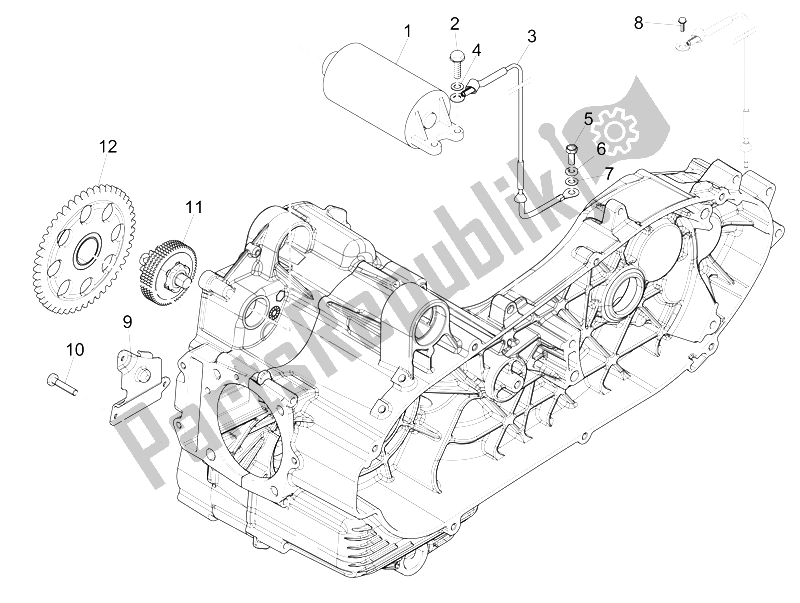 1
2
3
4
8
5
6
7
12
11
9
10
PartsRepublik