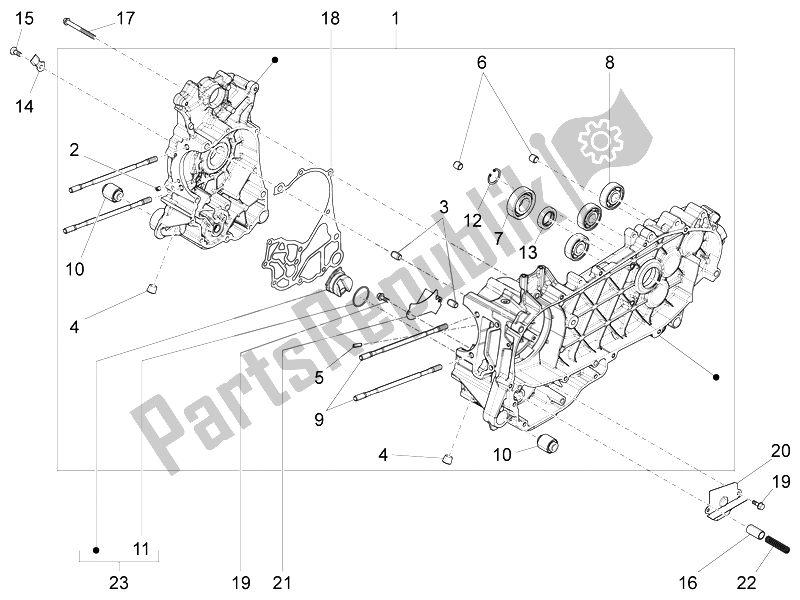 15 17 18 1
14
6 8
2
3
12
7
13
10
4
5
9
4 10
20
19
11
23 19 21 16 22
PartsRepublik