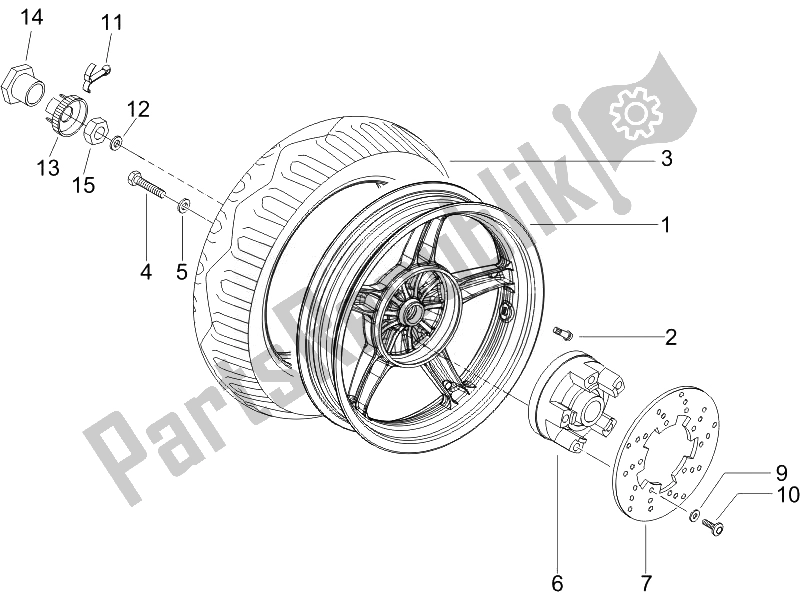 14
11
12
13
15
3
1
4
5
2
9
10
6
7
PartsRepublik