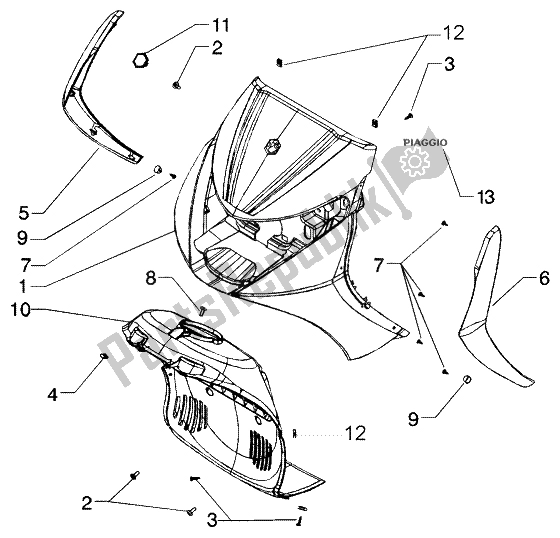 11
2
12
3
PIAGGIO
13
5
9
7
1
8
10
7
6
4
9
12
2
3
PartsRepublik