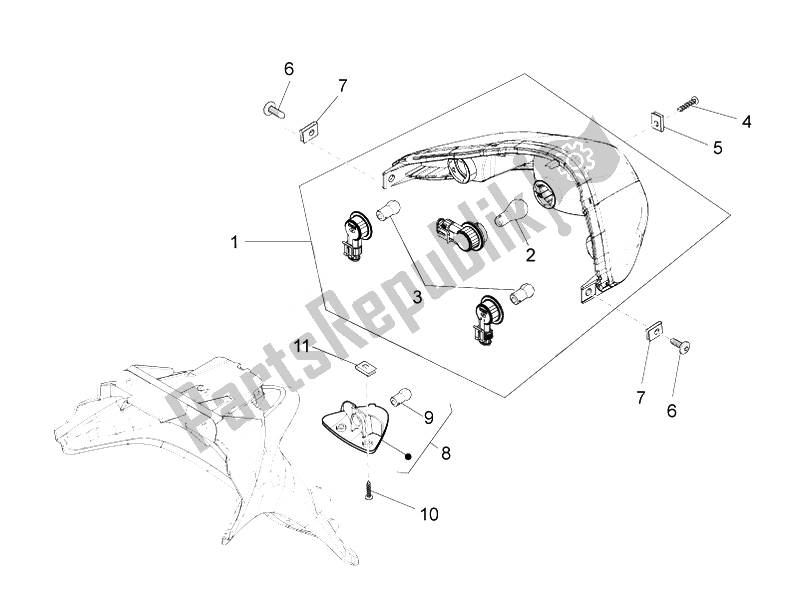 6
7
4
5
1
2
3
11
9
8
10
7
6
PartsRepublik