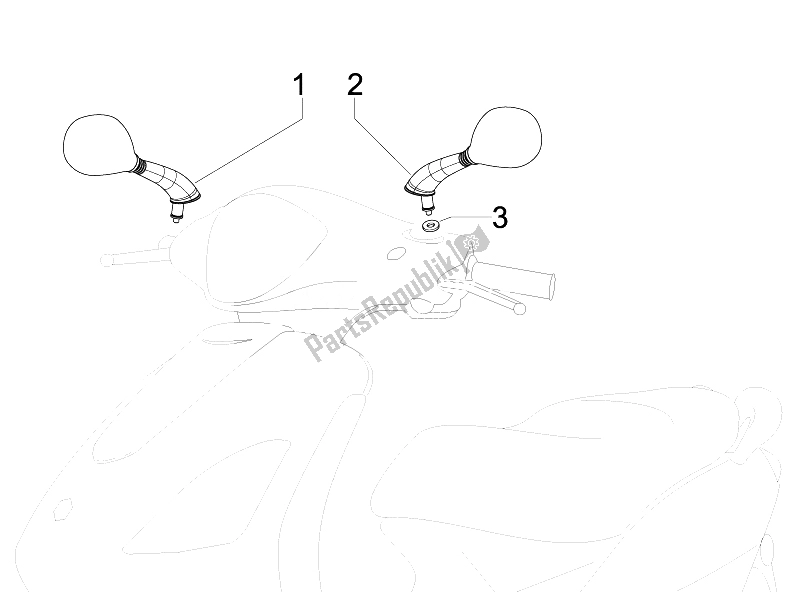 1
2
3
PartsRepublik